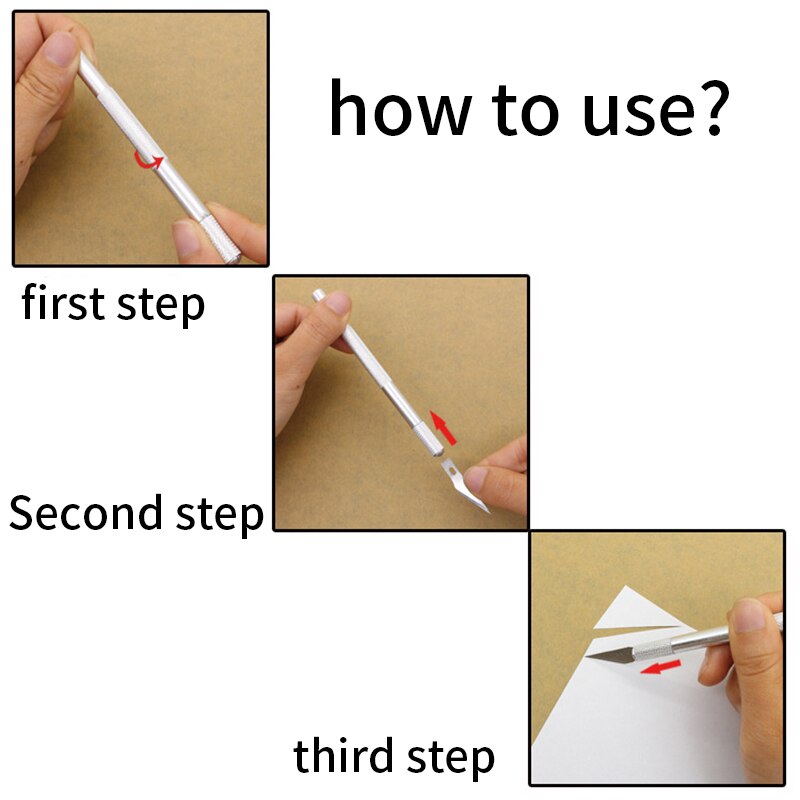 how to use?

first step

Second step

third step