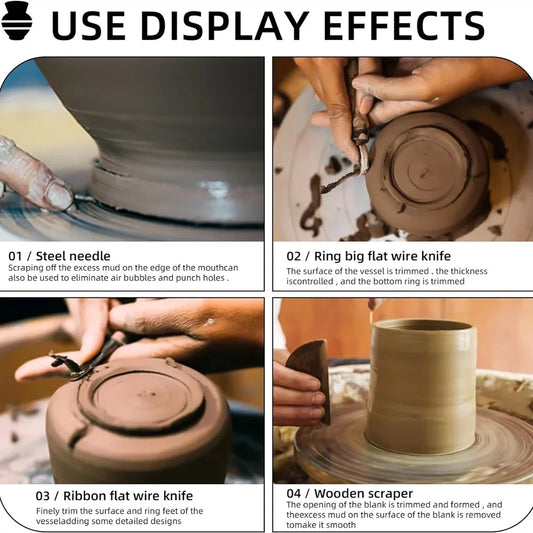 USE DISPLAY EFFECTS

01 / Steel needle
Scraping off the excess mud on the edge of the mouthcan also be used to eliminate air bubbles and punch holes .

02 / Ring big flat wire knife
The surface of the vessel is trimmed . the thickness iscontrolled , and the bottom ring is trimmed

03 / Ribbon flat wire knife
Finely trim the surface and ring feet of the vesseladding some detailed designs

04 / Wooden scraper
The opening of the blank is trimmed and formed , and theexcess mud on the surface of the blank is removed tomake it smooth